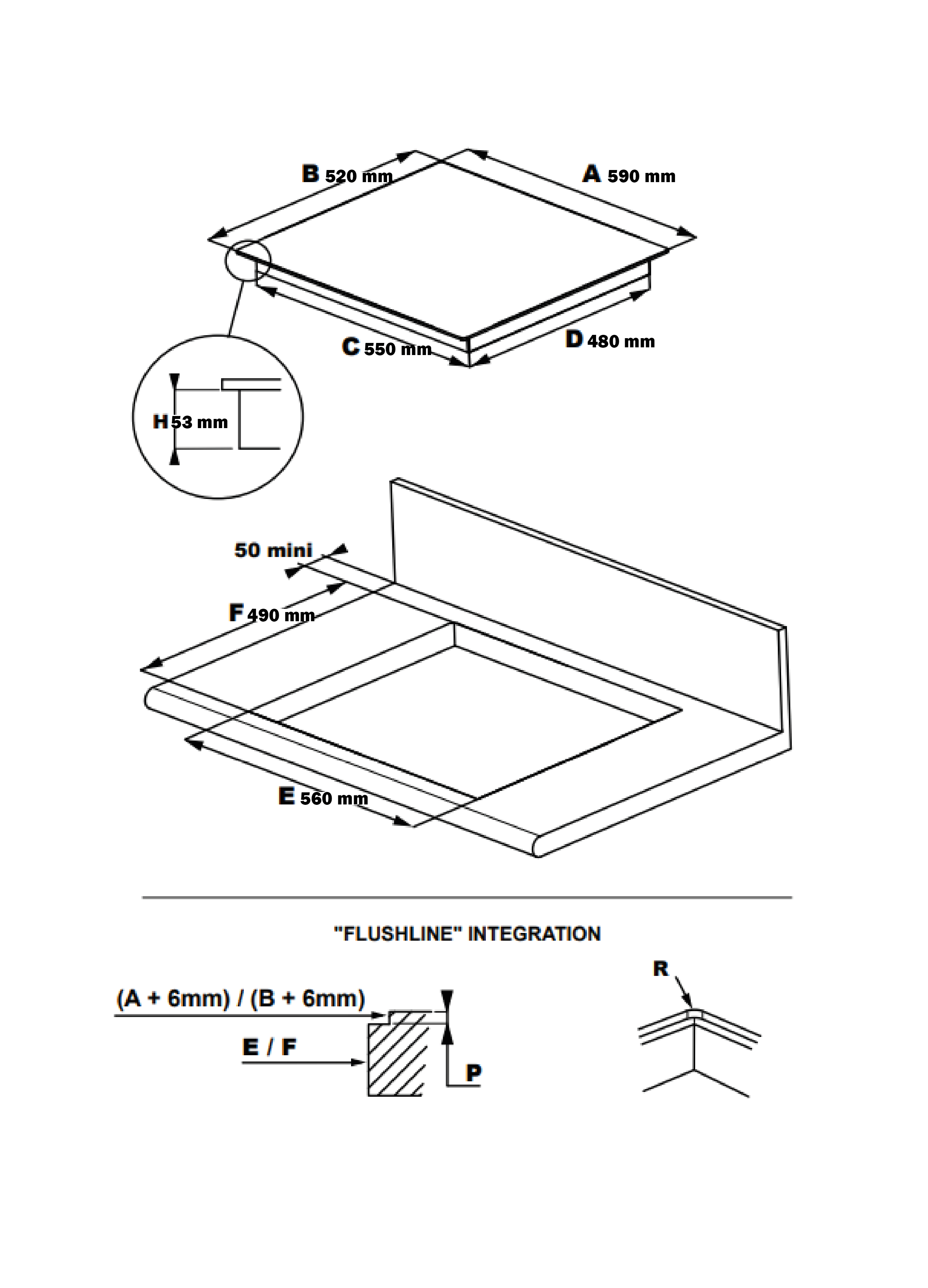 B 520 mm

A 590 mm

C 550 mm

D 480 mm

H 53 mm

50 mini

F 490 mm

E 560 mm

"FLUSHLINE" INTEGRATION

(A + 6mm) / (B + 6mm)

E / F

P

R