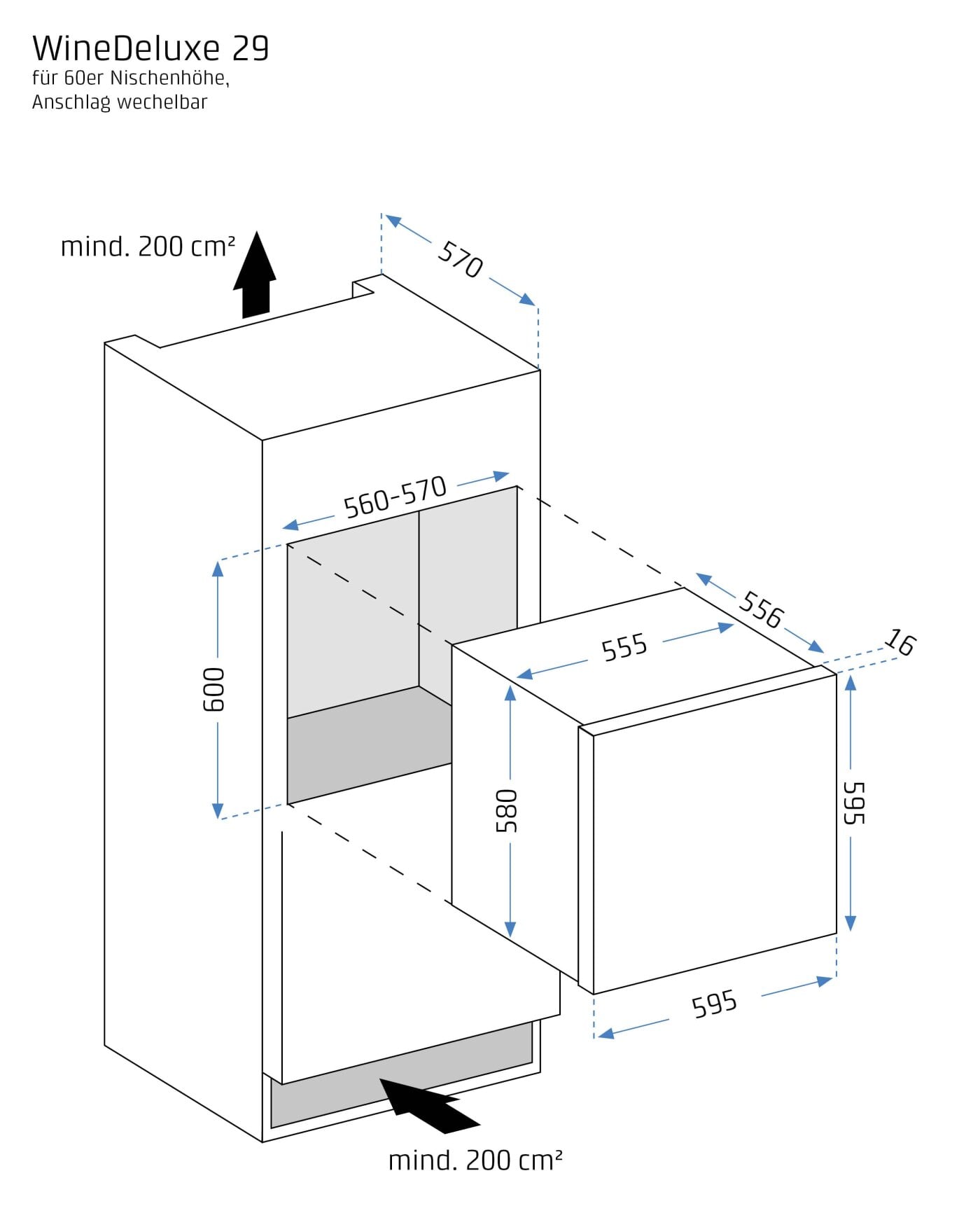 WineDeluxe 29
für 60er Nischenhöhe,
Anschlag wechelbar

mind. 200 cm²

570

560-570

600

556

555

16

580

595

595

mind. 200 cm²